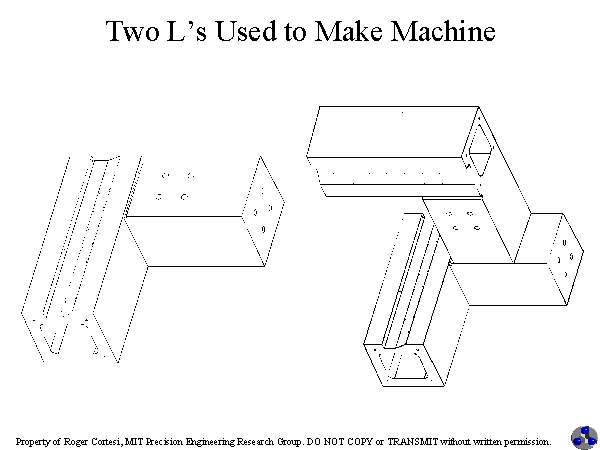 Two L's Used to Make Machine

Property of Roger Cortesi, MIT Precision Engineering Research Group. DO NOT COPY or TRANSMIT without written permission.